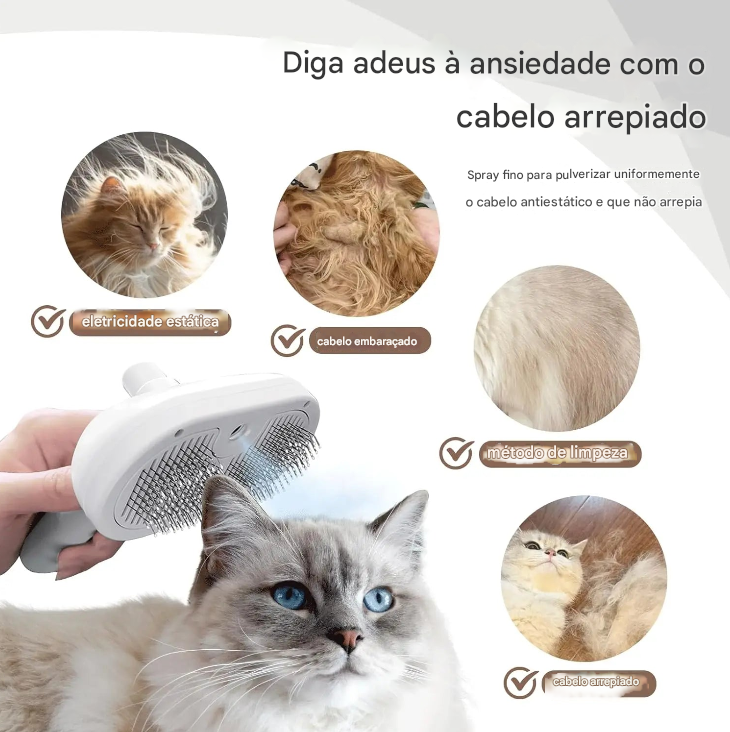 Diga adeus à ansiedade com o cabelo arrepiado

Spray fino para pulverizar uniformemente o cabelo antiestático e que não arrepia

eletricidade estática

cabelo embaraçado

método de limpeza

cabelo arrepiado